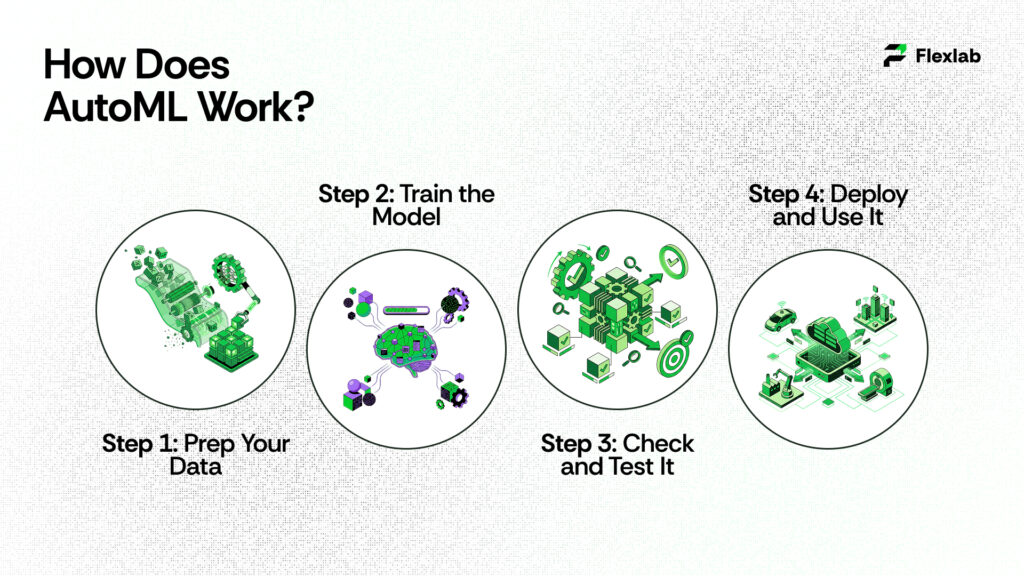 How Does AutoML Work?

Flexlab

Step 1: Prep Your Data

Step 2: Train the Model

Step 3: Check and Test It

Step 4: Deploy and Use It